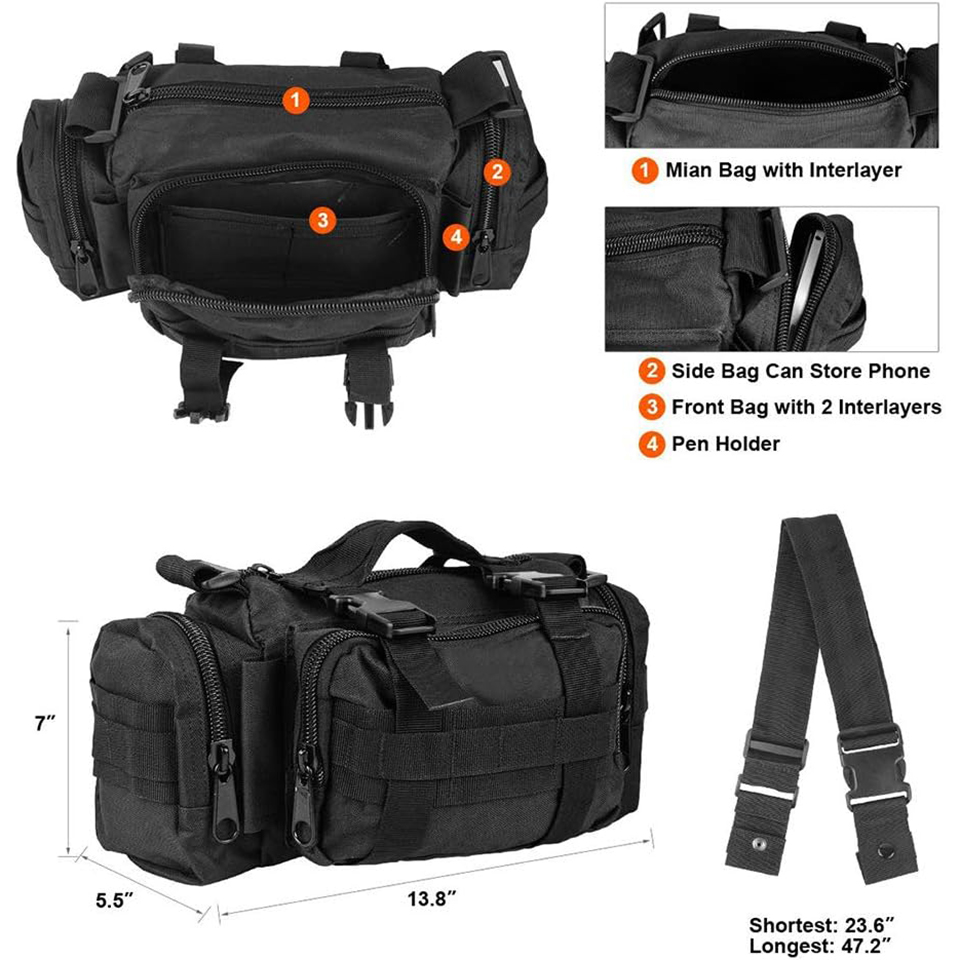 1
2
3
4

1 Mian Bag with Interlayer

2 Side Bag Can Store Phone
3 Front Bag with 2 Interlayers
4 Pen Holder

7″
5.5″
13.8″

Shortest: 23.6″
Longest: 47.2″