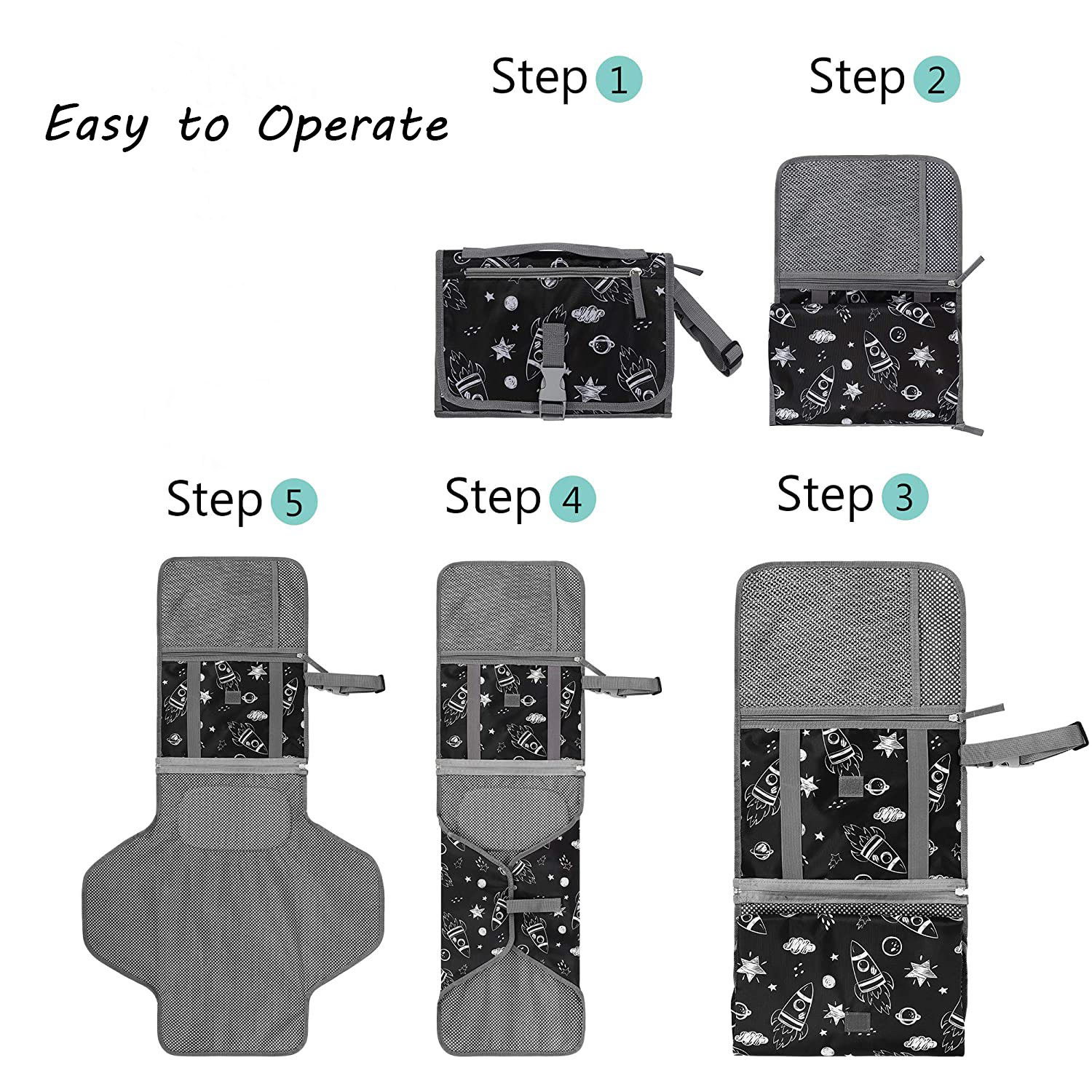 Easy to Operate

Step 1

Step 2

Step 5

Step 4

Step 3