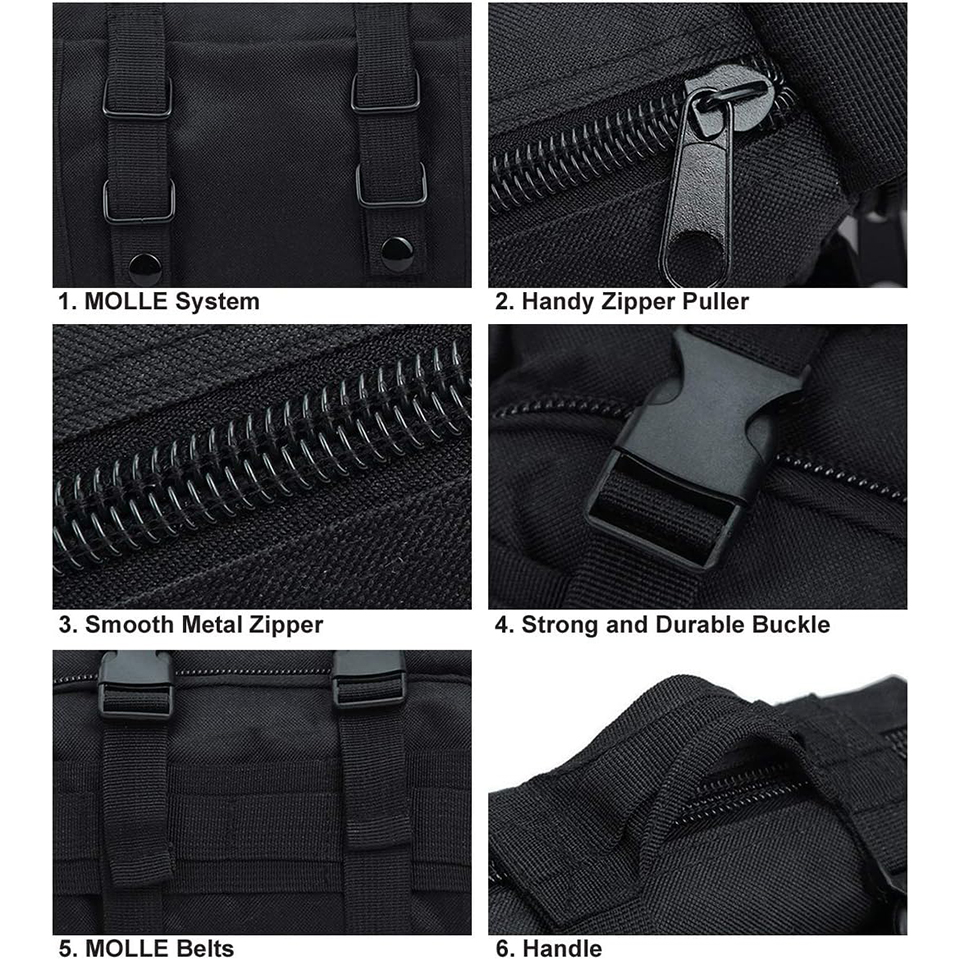 1. MOLLE System

2. Handy Zipper Puller

3. Smooth Metal Zipper

4. Strong and Durable Buckle

5. MOLLE Belts

6. Handle