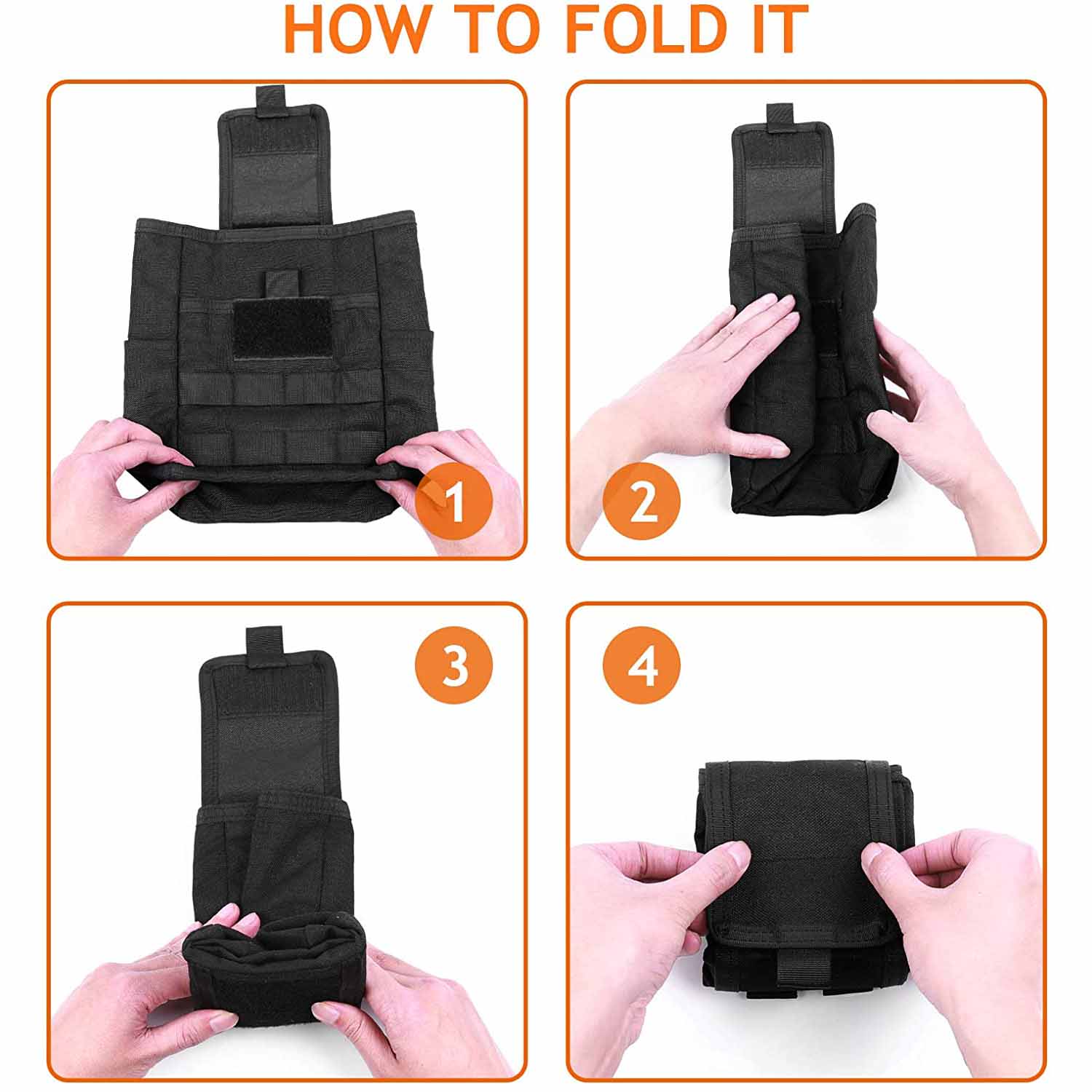 HOW TO FOLD IT

1

2

3

4