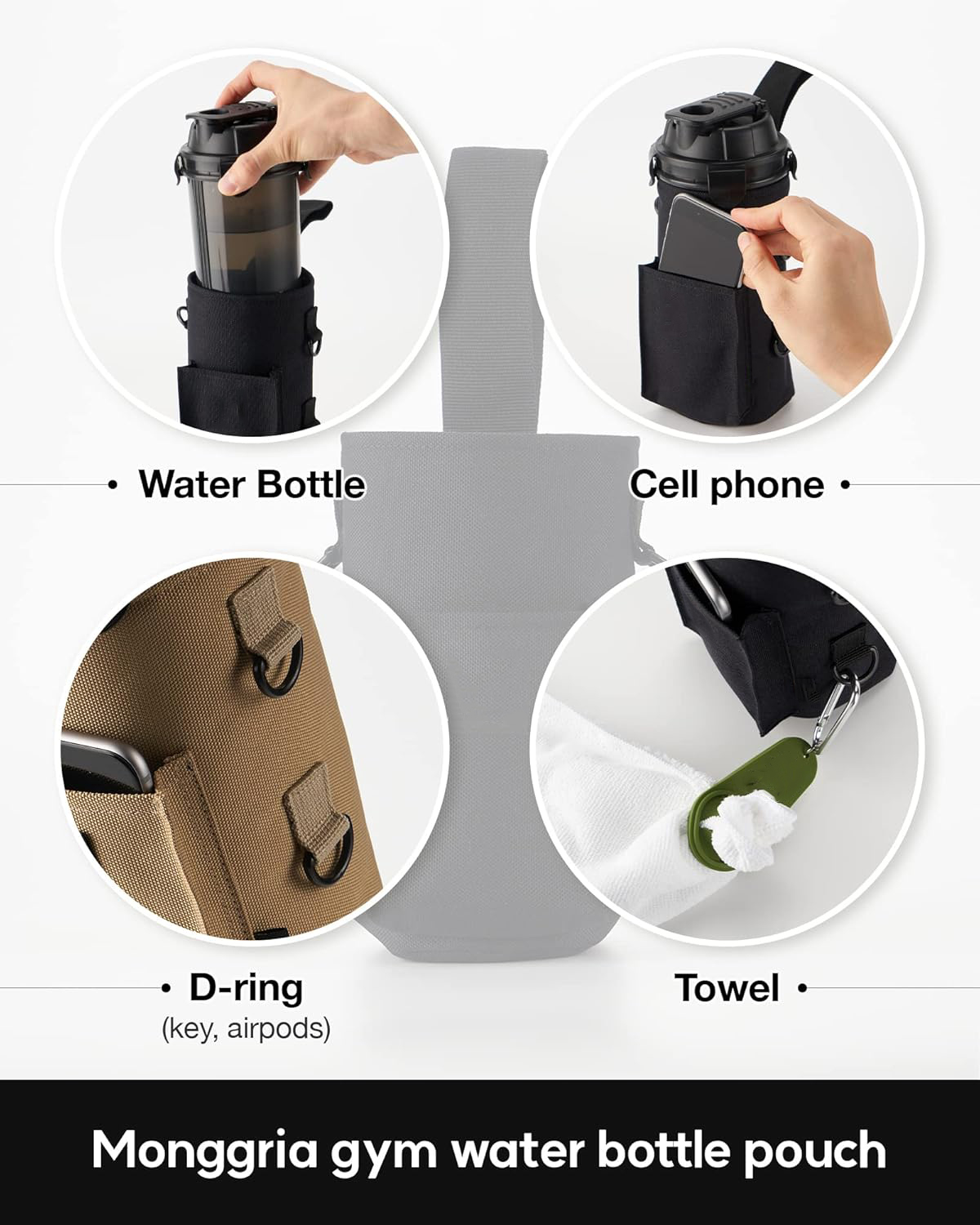 • Water Bottle

Cell phone •

• D-ring
(key, airpods)

Towel •

Monggria gym water bottle pouch