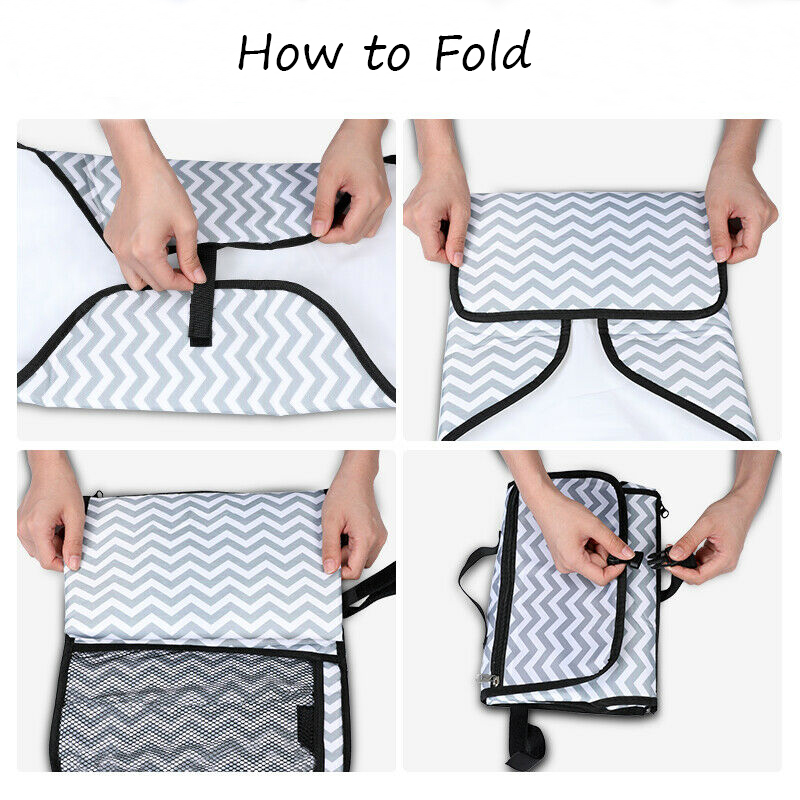 How to Fold