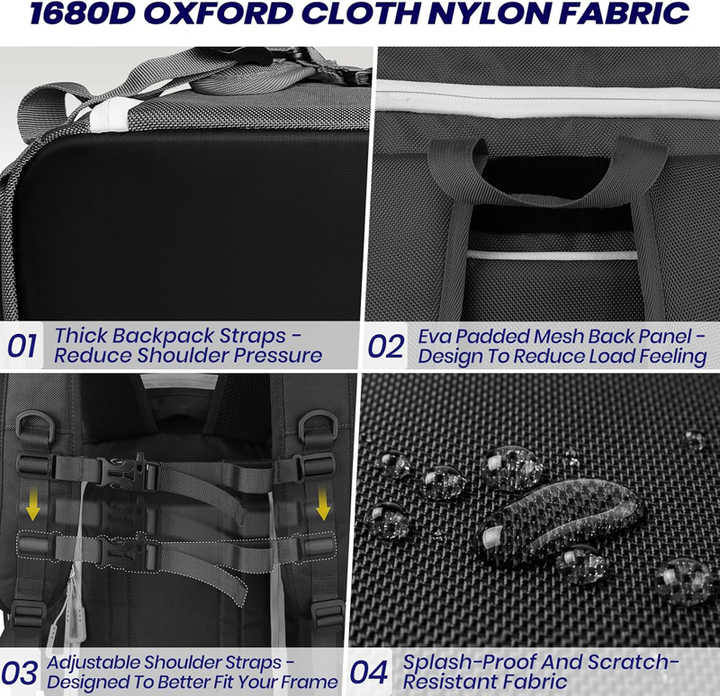 1680D OXFORD CLOTH NYLON FABRIC

01 Thick Backpack Straps - Reduce Shoulder Pressure

02 Eva Padded Mesh Back Panel - Design To Reduce Load Feeling

03 Adjustable Shoulder Straps - Designed To Better Fit Your Frame

04 Splash-Proof And Scratch-Resistant Fabric