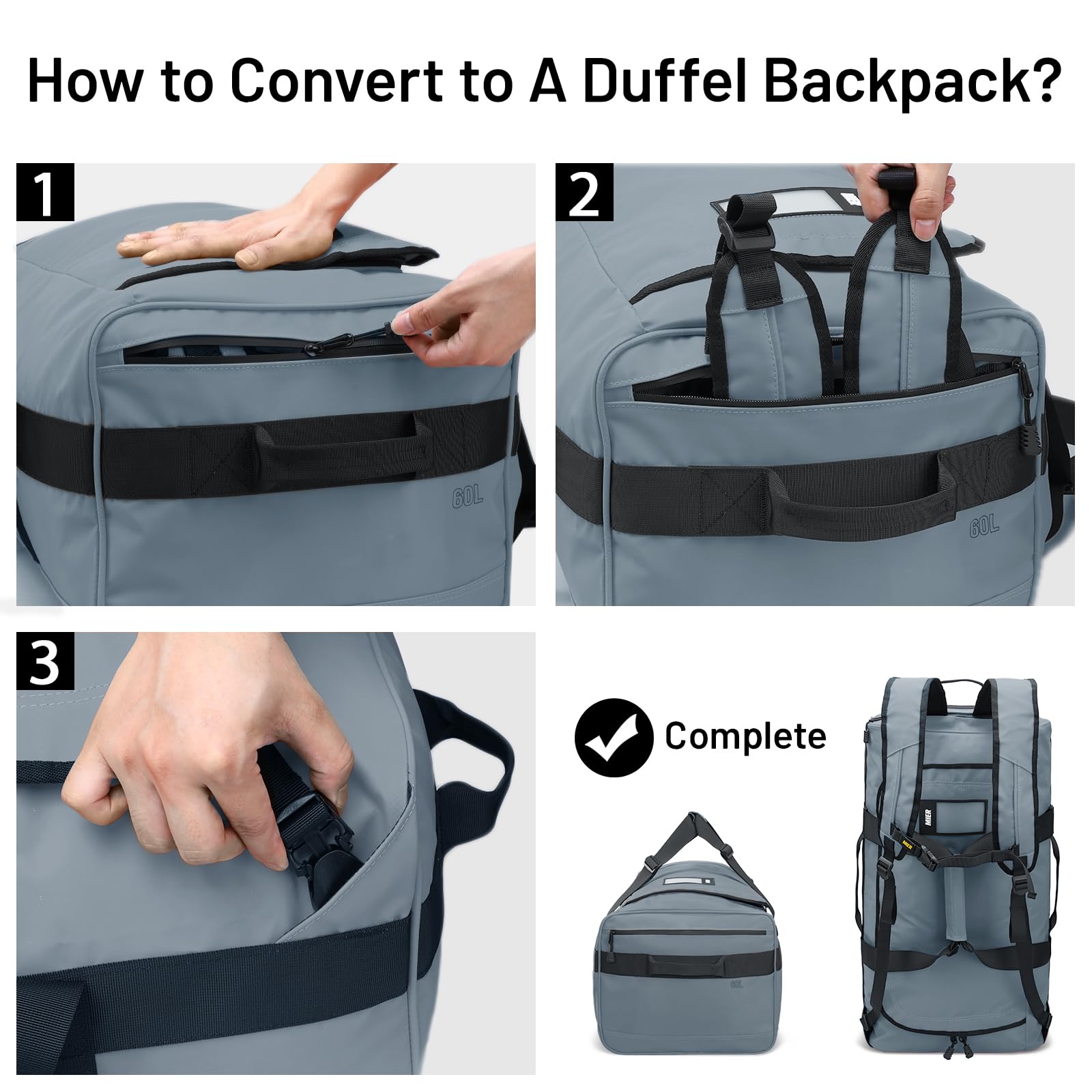 How to Convert to A Duffel Backpack?

1

60L

2

60L

3

Complete

60L

MIER

MIER