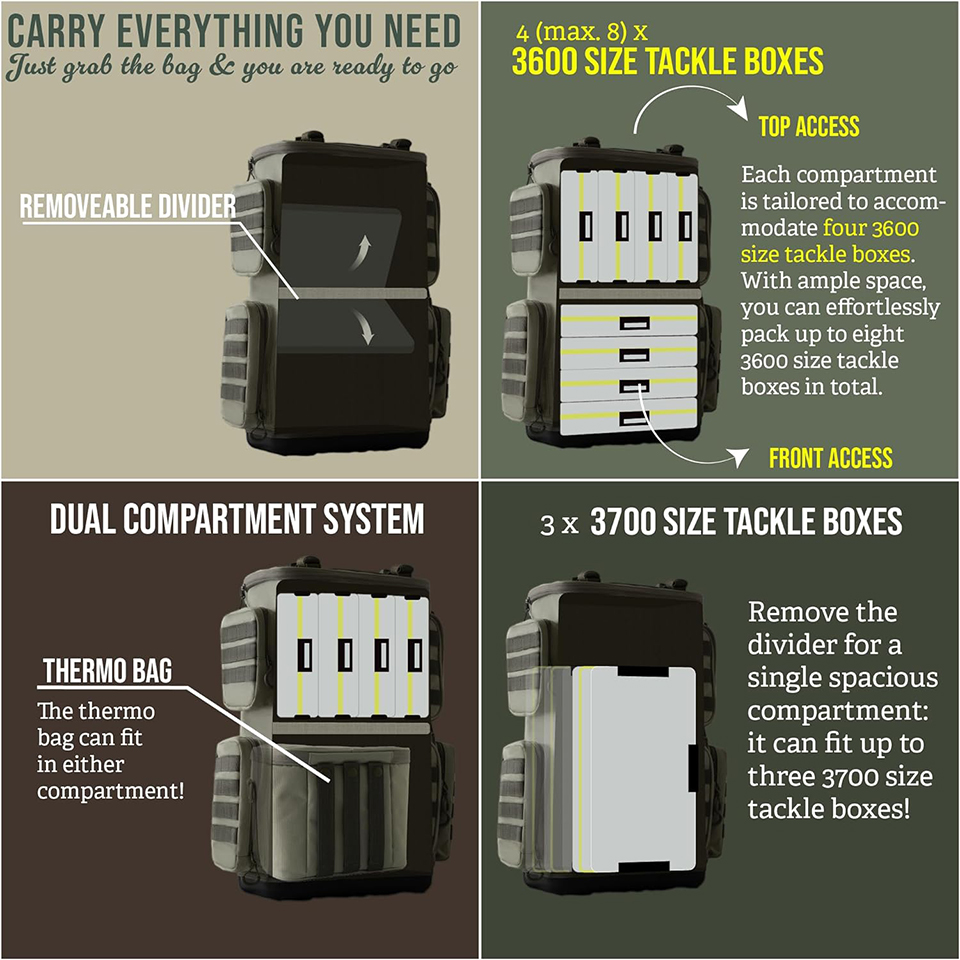 CARRY EVERYTHING YOU NEED
Just grab the bag & you are ready to go

REMOVEABLE DIVIDER

4 (max. 8) x
3600 SIZE TACKLE BOXES

TOP ACCESS

Each compartment is tailored to accommodate four 3600 size tackle boxes. With ample space, you can effortlessly pack up to eight 3600 size tackle boxes in total.

FRONT ACCESS

DUAL COMPARTMENT SYSTEM

THERMO BAG
The thermo bag can fit in either compartment!

3 x 3700 SIZE TACKLE BOXES

Remove the divider for a single spacious compartment: it can fit up to three 3700 size tackle boxes!