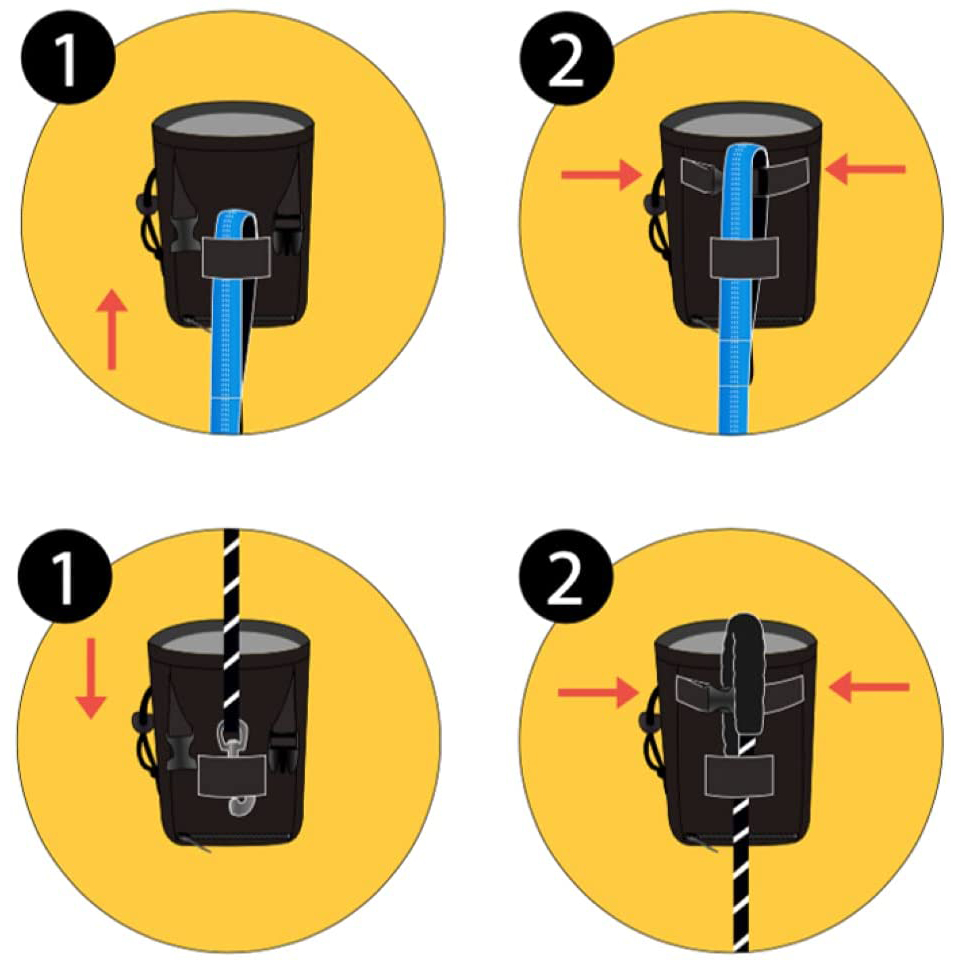 1

2

1

2