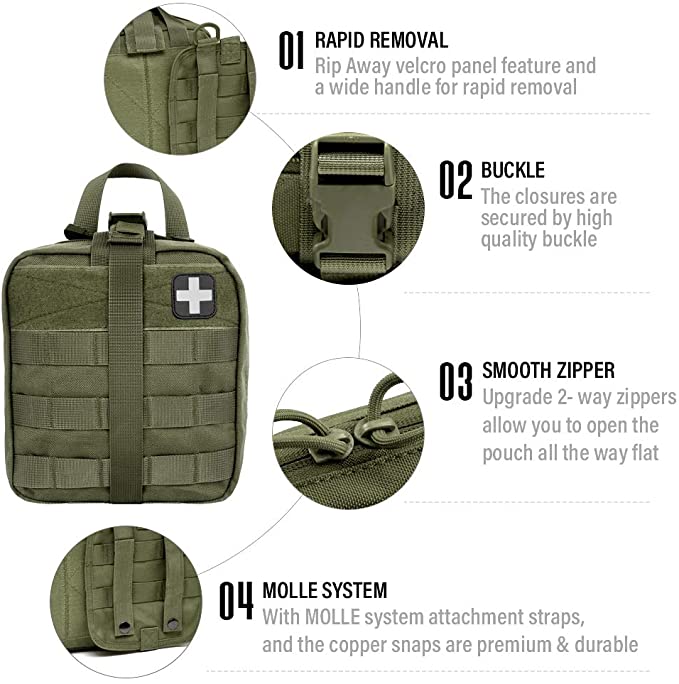 01 RAPID REMOVAL
Rip Away velcro panel feature and a wide handle for rapid removal

02 BUCKLE
The closures are secured by high quality buckle

03 SMOOTH ZIPPER
Upgrade 2- way zippers allow you to open the pouch all the way flat

04 MOLLE SYSTEM
With MOLLE system attachment straps, and the copper snaps are premium & durable